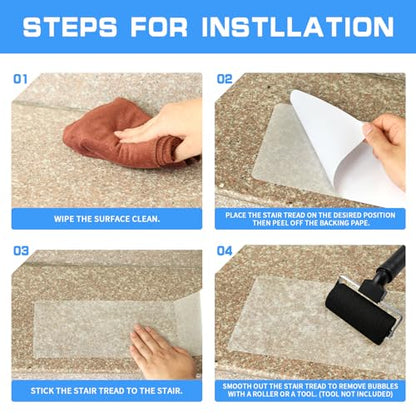 STEPS FOR INSTLLATION

01

WIPE THE SURFACE CLEAN.

02

PLACE THE STAIR TREAD ON THE DESIRED POSITION THEN PEEL OFF THE BACKING PAPE.

03

STICK THE STAIR TREAD TO THE STAIR.

04

SMOOTH OUT THE STAIR TREAD TO REMOVE BUBBLES WITH A ROLLER OR A TOOL. (TOOL NOT INCLUDED)