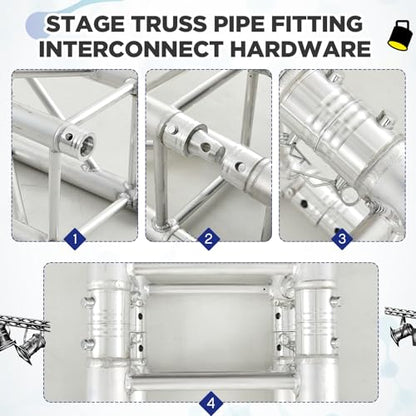 STAGE TRUSS PIPE FITTING INTERCONNECT HARDWARE

1

2

3

4