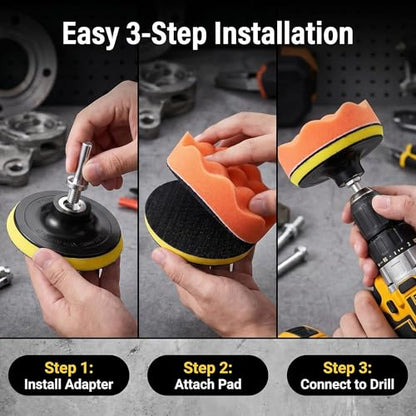 Easy 3-Step Installation

Step 1:
Install Adapter

Step 2:
Attach Pad

Step 3:
Connect to Drill