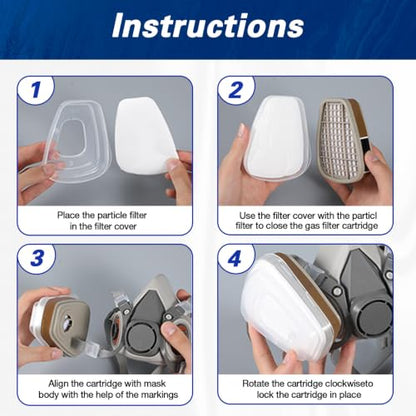 Instructions

1

Place the particle filter in the filter cover

2

Use the filter cover with the particl filter to close the gas filter cartridge

3

Align the cartridge with mask body with the help of the markings

4

Rotate the cartridge clockwiseto lock the cartridge in place