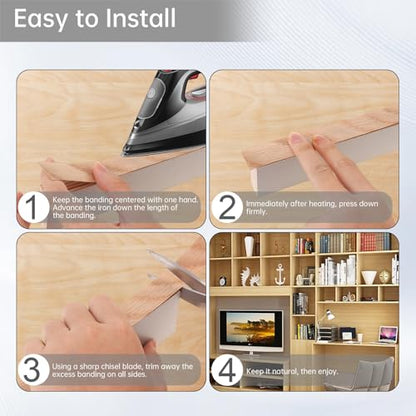 Easy to Install

1 Keep the banding centered with one hand. Advance the iron down the length of the banding.

2 Immediately after heating, press down firmly.

3 Using a sharp chisel blade, trim away the excess banding on all sides.

4 Keep it natural, then enjoy.