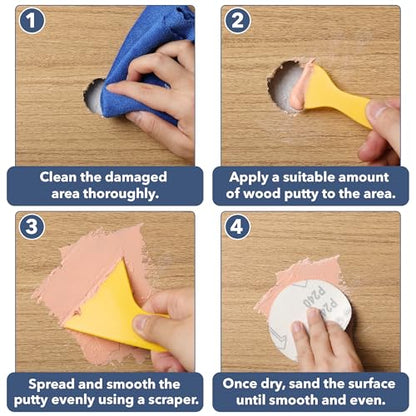 1

Clean the damaged area thoroughly.

2

Apply a suitable amount of wood putty to the area.

3

Spread and smooth the putty evenly using a scraper.

4

P240 P240

Once dry, sand the surface until smooth and even.