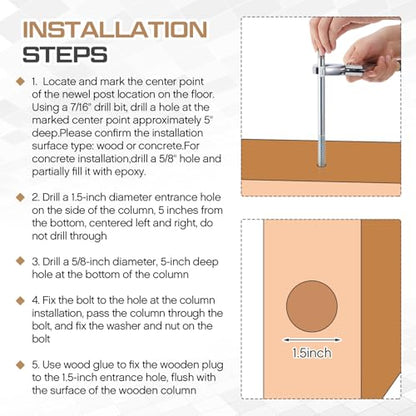 INSTALLATION
STEPS

1. Locate and mark the center point of the newel post location on the floor. Using a 7/16" drill bit, drill a hole at the marked center point approximately 5" deep.Please confirm the installation surface type: wood or concrete.For concrete installation,drill a 5/8" hole and partially fill it with epoxy.

2. Drill a 1.5-inch diameter entrance hole on the side of the column, 5 inches from the bottom, centered left and right, do not drill through

3. Drill a 5/8-inch diameter, 5-inch deep hole at the bottom of the column

4. Fix the bolt to the hole at the column installation, pass the column through the bolt, and fix the washer and nut on the bolt

5. Use wood glue to fix the wooden plug to the 1.5-inch entrance hole, flush with the surface of the wooden column

1.5inch