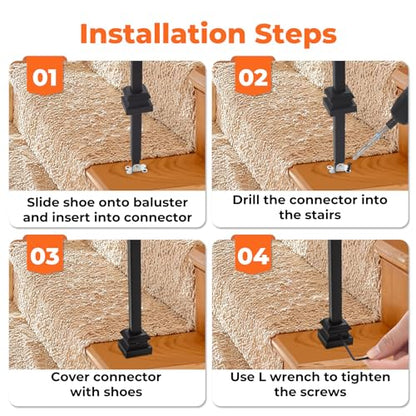 Installation Steps

01

Slide shoe onto baluster and insert into connector

02

Drill the connector into the stairs

03

Cover connector with shoes

04

Use L wrench to tighten the screws