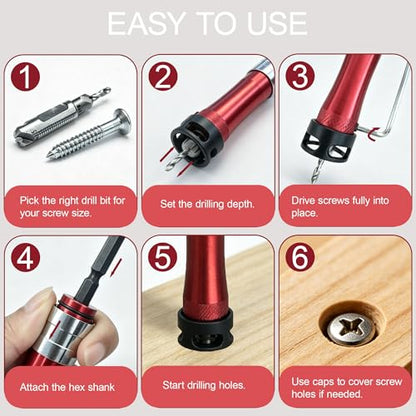 EASY TO USE

1

Pick the right drill bit for your screw size.

2

Set the drilling depth.

3

Drive screws fully into place.

4

Attach the hex shank

5

Start drilling holes.

6

Use caps to cover screw holes if needed.