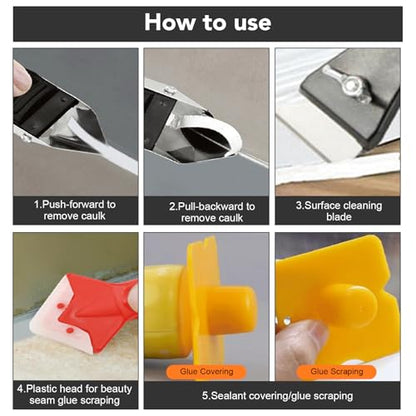 How to use

1.Push-forward to remove caulk

2.Pull-backward to remove caulk

3.Surface cleaning blade

4.Plastic head for beauty seam glue scraping

Glue Covering

Glue Scraping

5.Sealant covering/glue scraping