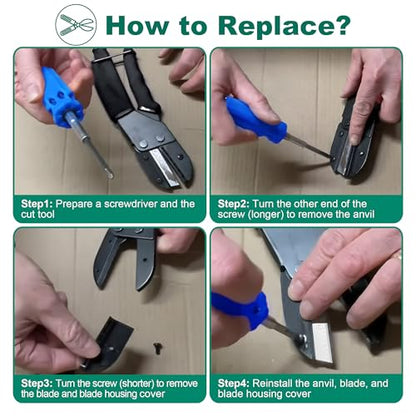 How to Replace?

Step1: Prepare a screwdriver and the cut tool

Step2: Turn the other end of the screw (longer) to remove the anvil

Step3: Turn the screw (shorter) to remove the blade and blade housing cover

Step4: Reinstall the anvil, blade, and blade housing cover