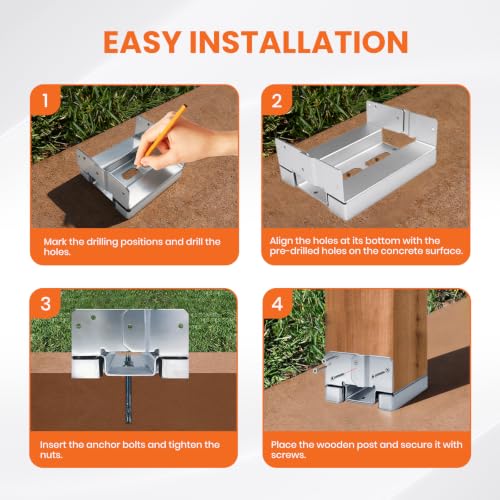 EASY INSTALLATION

1

Mark the drilling positions and drill the holes.

2

Align the holes at its bottom with the pre-drilled holes on the concrete surface.

3

Insert the anchor bolts and tighten the nuts.

4

Place the wooden post and secure it with screws.