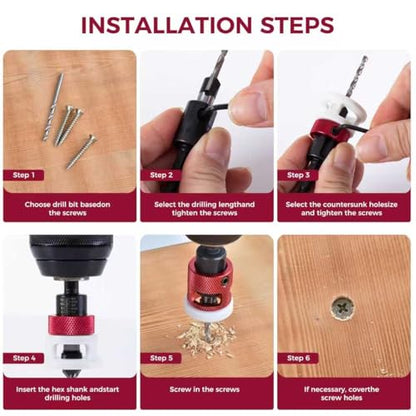 INSTALLATION STEPS

Step 1
Choose drill bit basedon the screws

Step 2
Select the drilling lengthand tighten the screws

Step 3
Select the countersunk holesize and tighten the screws

Step 4
Insert the hex shank andstart drilling holes

Step 5
Screw in the screws

Step 6
If necessary, coverthe screw holes