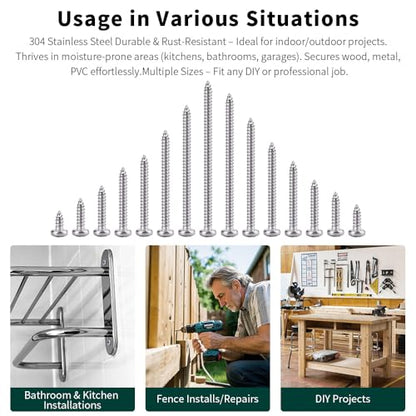 Usage in Various Situations

304 Stainless Steel Durable & Rust-Resistant – Ideal for indoor/outdoor projects. Thrives in moisture-prone areas (kitchens, bathrooms, garages). Secures wood, metal, PVC effortlessly.Multiple Sizes – Fit any DIY or professional job.

Bathroom & Kitchen Installations

Fence Installs/Repairs

DIY Projects