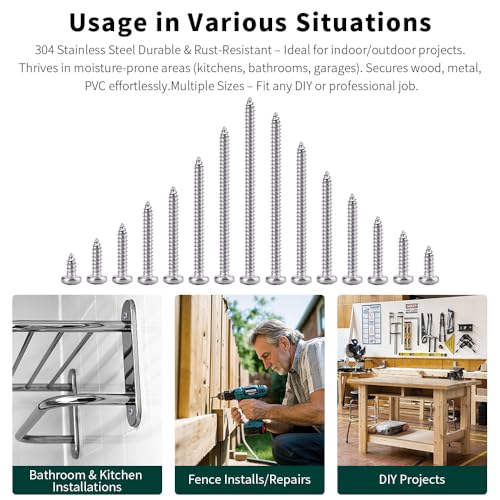 Usage in Various Situations

304 Stainless Steel Durable & Rust-Resistant – Ideal for indoor/outdoor projects. Thrives in moisture-prone areas (kitchens, bathrooms, garages). Secures wood, metal, PVC effortlessly.Multiple Sizes – Fit any DIY or professional job.

Bathroom & Kitchen Installations

Fence Installs/Repairs

DIY Projects