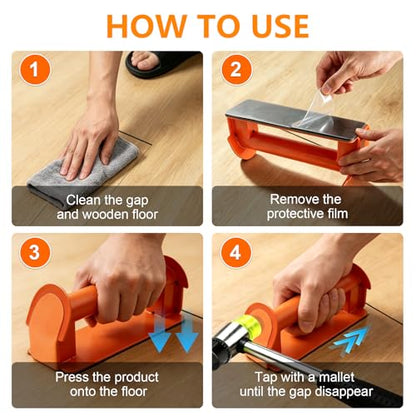 HOW TO USE

1
Clean the gap and wooden floor

2
Remove the protective film

3
Press the product onto the floor

4
Tap with a mallet until the gap disappear