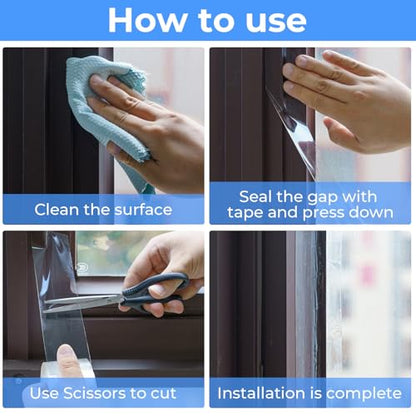 How to use

Clean the surface

Seal the gap with tape and press down

Use Scissors to cut

Installation is complete