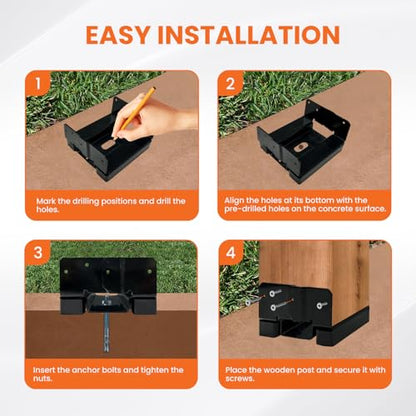 EASY INSTALLATION

1

Mark the drilling positions and drill the holes.

2

Align the holes at its bottom with the pre-drilled holes on the concrete surface.

3

Insert the anchor bolts and tighten the nuts.

4

Place the wooden post and secure it with screws.