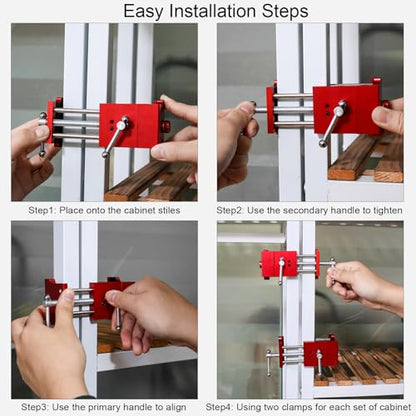 Easy Installation Steps

Step1: Place onto the cabinet stiles

Step2: Use the secondary handle to tighten

Step3: Use the primary handle to align

Step4: Using two clamps for each set of cabinet