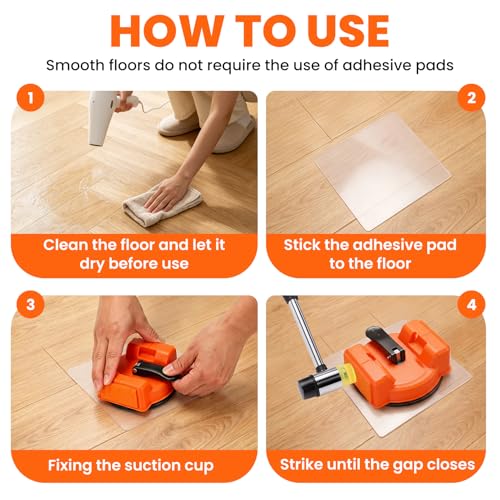 HOW TO USE

Smooth floors do not require the use of adhesive pads

1

Clean the floor and let it dry before use

2

Stick the adhesive pad to the floor

3

Fixing the suction cup

4

Strike until the gap closes