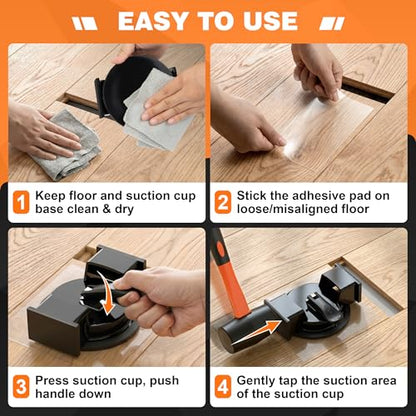 EASY TO USE

1 Keep floor and suction cup base clean & dry

2 Stick the adhesive pad on loose/misaligned floor

3 Press suction cup, push handle down

4 Gently tap the suction area of the suction cup