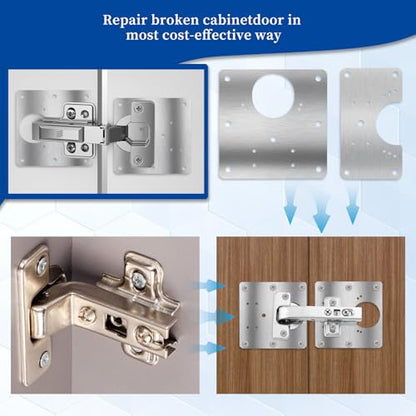 Repair broken cabinetdoor in most cost-effective way