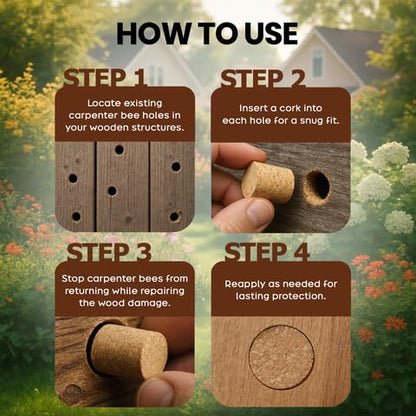 HOW TO USE

STEP 1

Locate existing carpenter bee holes in your wooden structures.

STEP 2

Insert a cork into each hole for a snug fit.

STEP 3

Stop carpenter bees from returning while repairing the wood damage.

STEP 4

Reapply as needed for lasting protection.