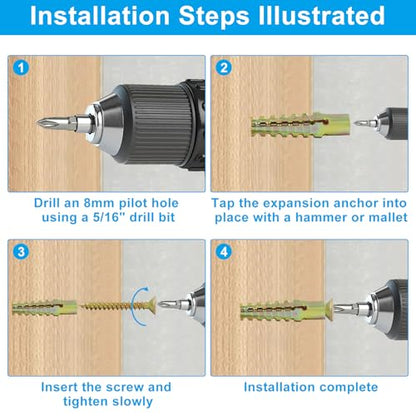 Installation Steps Illustrated

1

Drill an 8mm pilot hole using a 5/16" drill bit

2

Tap the expansion anchor into place with a hammer or mallet

3

Insert the screw and tighten slowly

4

Installation complete