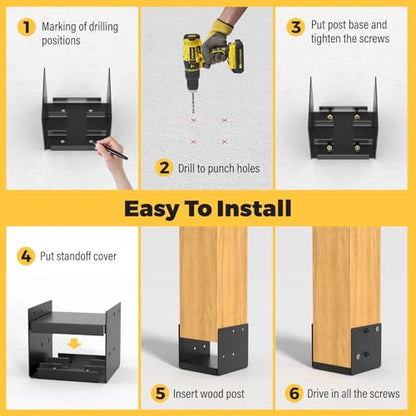 1 Marking of drilling positions

2 Drill to punch holes

3 Put post base and tighten the screws

Easy To Install

4 Put standoff cover

5 Insert wood post

6 Drive in all the screws