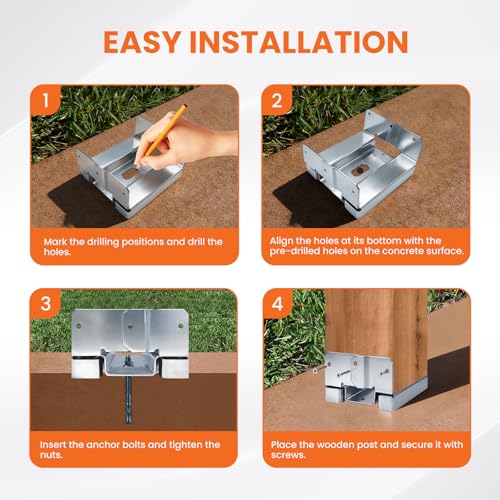 EASY INSTALLATION

1

Mark the drilling positions and drill the holes.

2

Align the holes at its bottom with the pre-drilled holes on the concrete surface.

3

Insert the anchor bolts and tighten the nuts.

4

Place the wooden post and secure it with screws.