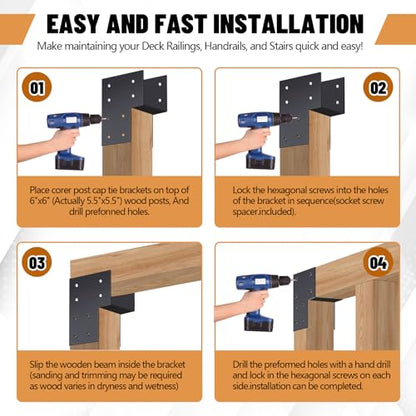 EASY AND FAST INSTALLATION

Make maintaining your Deck Railings, Handrails, and Stairs quick and easy!

01

Place corer post cap tie brackets on top of 6"x6" (Actually 5.5"x5.5") wood posts, And drill prefonned holes.

02

Lock the hexagonal screws into the holes of the bracket in sequence(socket screw spacer.included).

03

Slip the wooden beam inside the bracket (sanding and trimming may be required as wood varies in dryness and wetness)

04

Drill the preformed holes with a hand drill and lock in the hexagonal screws on each side.installation can be completed.