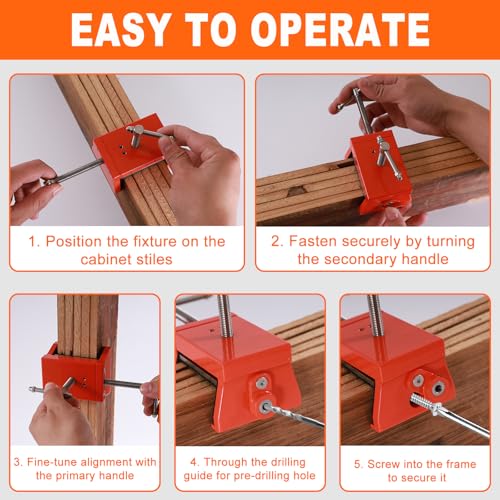 EASY TO OPERATE

1. Position the fixture on the cabinet stiles

2. Fasten securely by turning the secondary handle

3. Fine-tune alignment with the primary handle

4. Through the drilling guide for pre-drilling hole

5. Screw into the frame to secure it