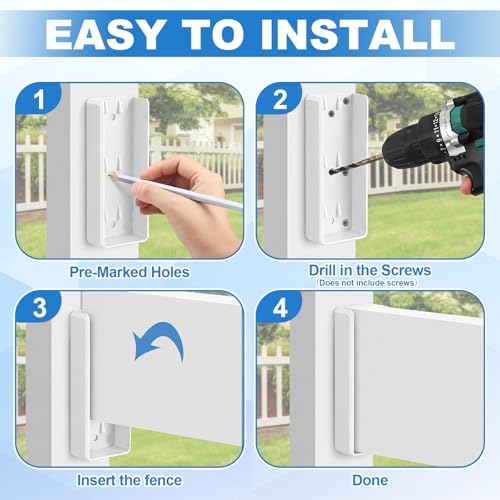 EASY TO INSTALL

1

Pre-Marked Holes

2

Drill in the Screws
(Does not include screws)

3

Insert the fence

4

Done