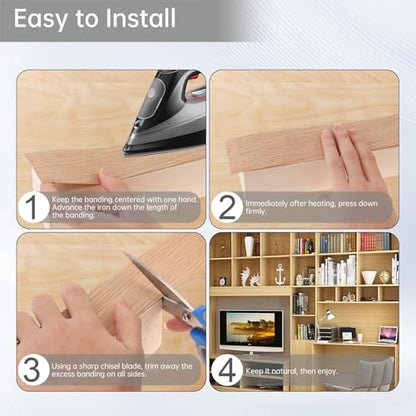 Easy to Install

1 Keep the banding centered with one hand. Advance the iron down the length of the banding.

2 Immediately after heating, press down firmly.

3 Using a sharp chisel blade, trim away the excess banding on all sides.

4 Keep it natural, then enjoy.