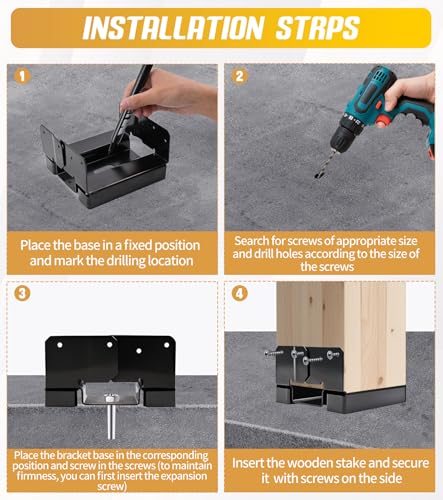 INSTALLATION STRPS

1

Place the base in a fixed position and mark the drilling location

2

Search for screws of appropriate size and drill holes according to the size of the screws

3

Place the bracket base in the corresponding position and screw in the screws (to maintain firmness, you can first insert the expansion screw)

4

Insert the wooden stake and secure it with screws on the side