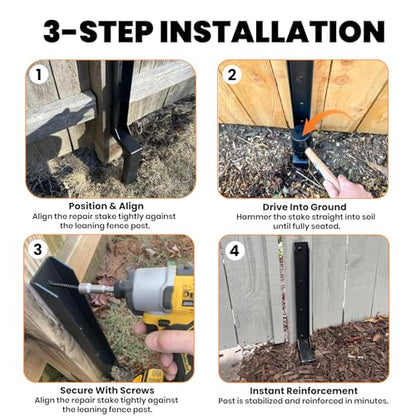 3-STEP INSTALLATION

1

Position & Align
Align the repair stake tightly against the leaning fence post.

2

Drive Into Ground
Hammer the stake straight into soil until fully seated.

3

Secure With Screws
Align the repair stake tightly against the leaning fence post.

4

Instant Reinforcement
Post is stabilized and reinforced in minutes.