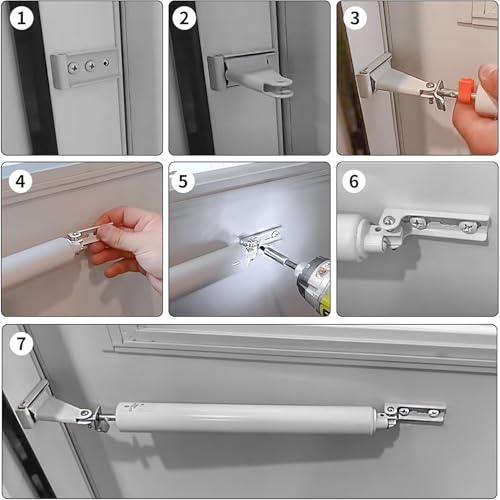 1

2

3

4

5

6

7