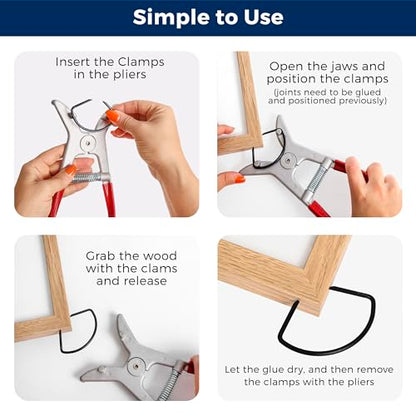 Simple to Use

Insert the Clamps in the pliers

Open the jaws and position the clamps (joints need to be glued and positioned previously)

Grab the wood with the clams and release

Let the glue dry, and then remove the clamps with the pliers