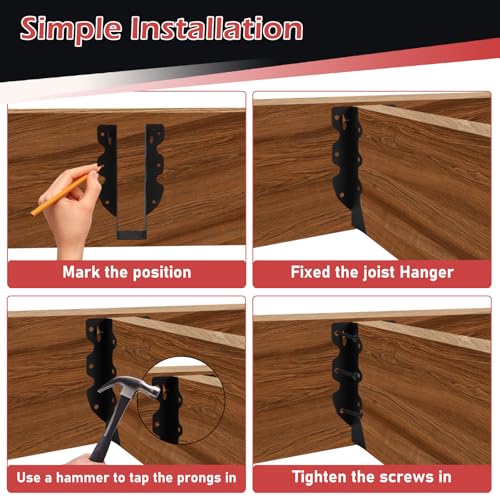 Simple Installation

Mark the position

Fixed the joist Hanger

Use a hammer to tap the prongs in

Tighten the screws in