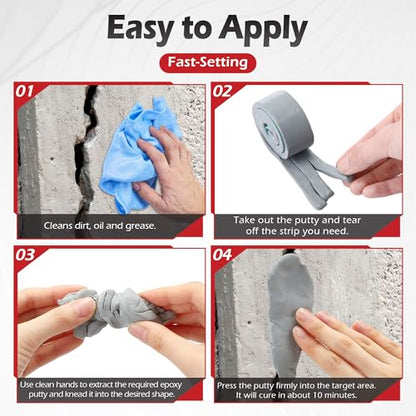 Easy to Apply

Fast-Setting

01

Cleans dirt, oil and grease.

02

Take out the putty and tear off the strip you need.

03

Use clean hands to extract the required epoxy putty and knead it into the desired shape.

04

Press the putty firmly into the target area. It will cure in about 10 minutes.