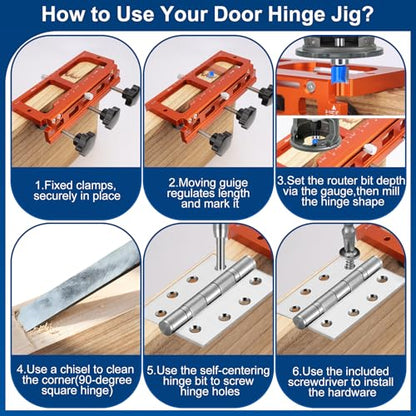 How to Use Your Door Hinge Jig?

1.Fixed clamps, securely in place

2.Moving guige regulates length and mark it

3.Set the router bit depth via the gauge,then mill the hinge shape

4.Use a chisel to clean the corner(90-degree square hinge)

5.Use the self-centering hinge bit to screw hinge holes

6.Use the included screwdriver to install the hardware