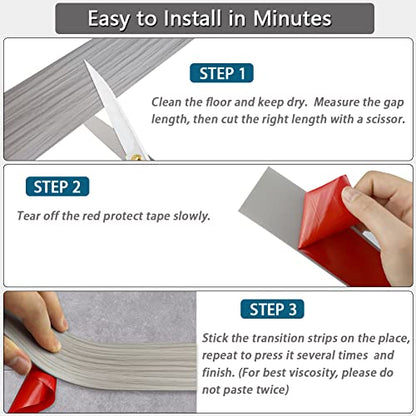 Easy to Install in Minutes

STEP 1

Clean the floor and keep dry. Measure the gap length, then cut the right length with a scissor.

STEP 2

Tear off the red protect tape slowly.

STEP 3

Stick the transition strips on the place, repeat to press it several times and finish. (For best viscosity, please do not paste twice)