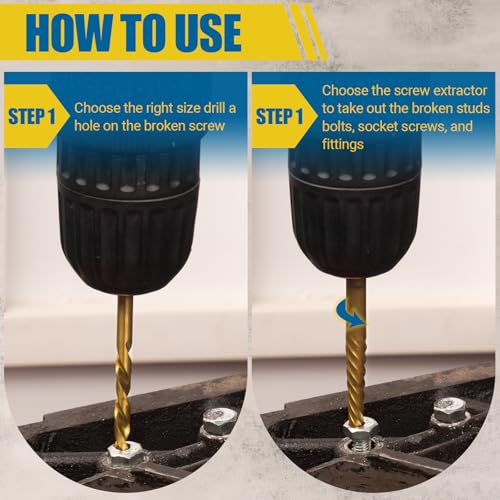 HOW TO USE

STEP 1 Choose the right size drill a hole on the broken screw

STEP 1 Choose the screw extractor to take out the broken studs bolts, socket screws, and fittings