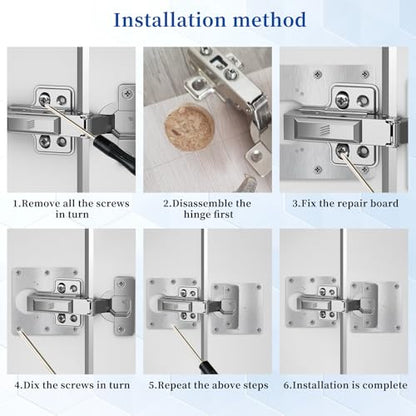 Installation method

1.Remove all the screws in turn

2.Disassemble the hinge first

3.Fix the repair board

4.Dix the screws in turn

5.Repeat the above steps

6.Installation is complete