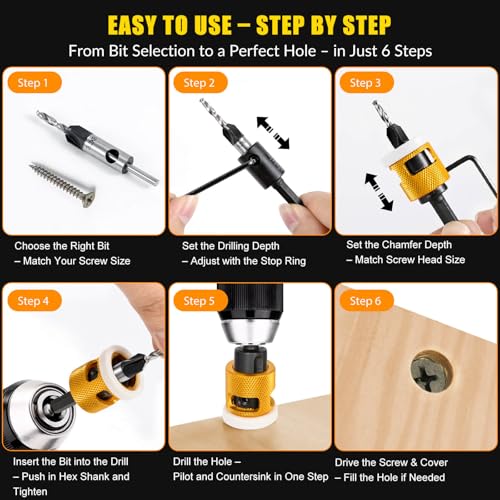 EASY TO USE – STEP BY STEP

From Bit Selection to a Perfect Hole – in Just 6 Steps

Step 1

Choose the Right Bit
– Match Your Screw Size

Step 2

Set the Drilling Depth
– Adjust with the Stop Ring

Step 3

Set the Chamfer Depth
– Match Screw Head Size

Step 4

Insert the Bit into the Drill
– Push in Hex Shank and Tighten

Step 5

Drill the Hole –
Pilot and Countersink in One Step

Step 6

Drive the Screw & Cover
– Fill the Hole if Needed