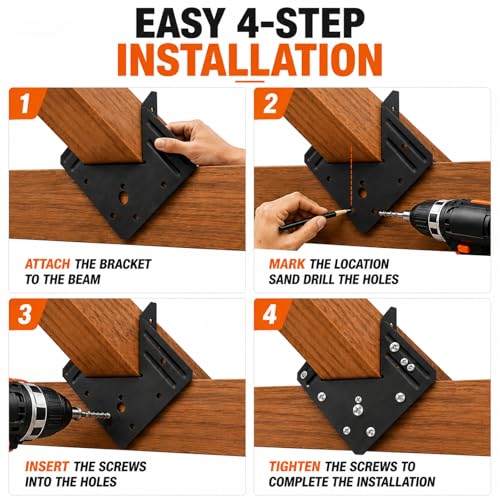 EASY 4-STEP
INSTALLATION

1

ATTACH THE BRACKET TO THE BEAM

2

MARK THE LOCATION SAND DRILL THE HOLES

3

INSERT THE SCREWS INTO THE HOLES

4

TIGHTEN THE SCREWS TO COMPLETE THE INSTALLATION