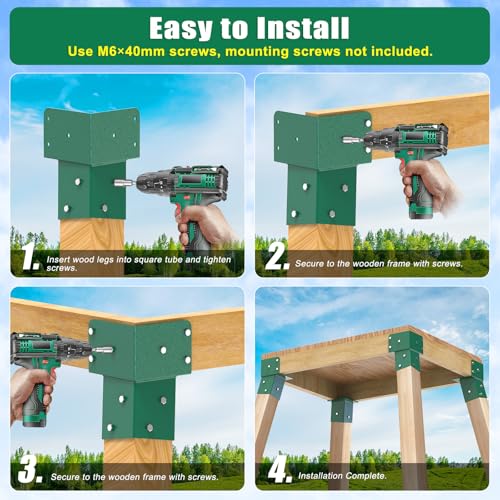 Easy to Install

Use M6×40mm screws, mounting screws not included.

1. Insert wood legs into square tube and tighten screws.

2. Secure to the wooden frame with screws.

3. Secure to the wooden frame with screws.

4. Installation Complete.