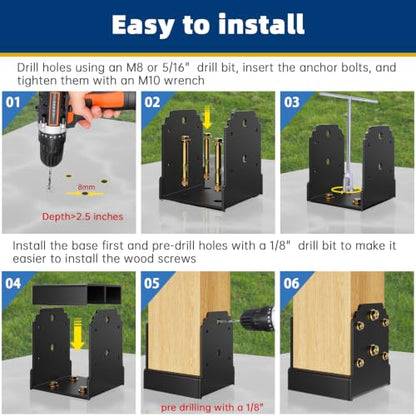 Easy to install

Drill holes using an M8 or 5/16" drill bit, insert the anchor bolts, and tighten them with an M10 wrench

01

8mm

Depth>2.5 inches

02

03

Install the base first and pre-drill holes with a 1/8" drill bit to make it easier to install the wood screws

04

05

pre drilling with a 1/8"

06