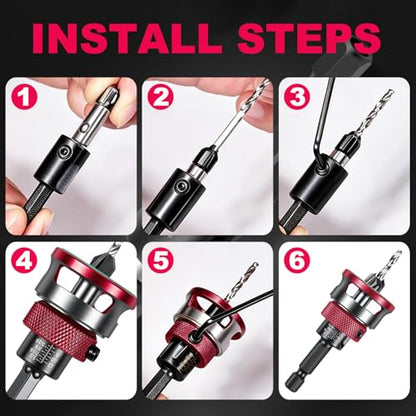 INSTALL STEPS

1

2

3

4

5

6