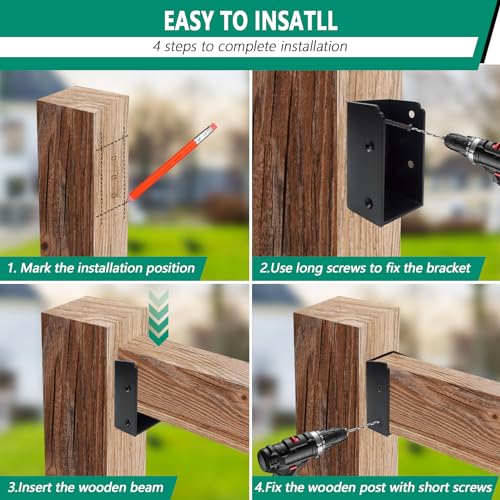 EASY TO INSATLL

4 steps to complete installation

1. Mark the installation position

2.Use long screws to fix the bracket

3.Insert the wooden beam

4.Fix the wooden post with short screws