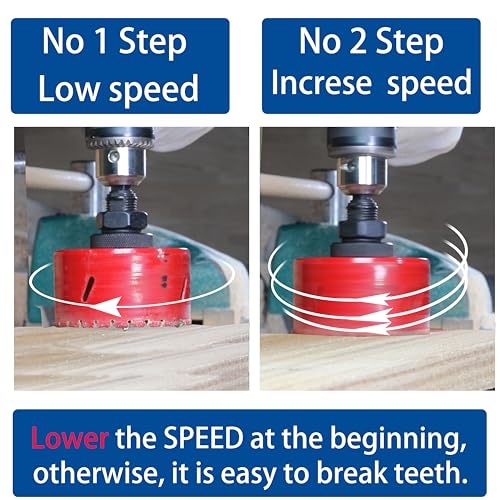 No 1 Step
Low speed

No 2 Step
Increse speed

Lower the SPEED at the beginning, otherwise, it is easy to break teeth.