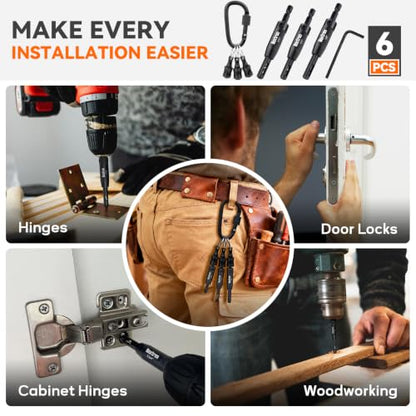 MAKE EVERY
INSTALLATION EASIER

6
PCS

Hinges

Door Locks

Cabinet Hinges

Woodworking