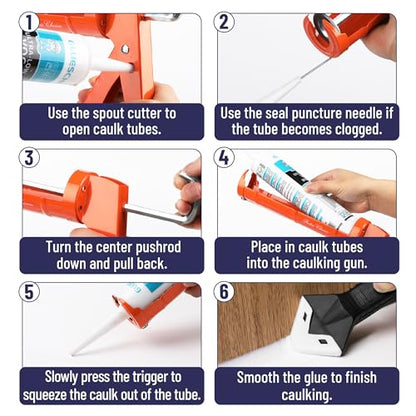 1
Use the spout cutter to open caulk tubes.

2
Use the seal puncture needle if the tube becomes clogged.

3
Turn the center pushrod down and pull back.

4
Place in caulk tubes into the caulking gun.

5
Slowly press the trigger to squeeze the caulk out of the tube.

6
Smooth the glue to finish caulking.