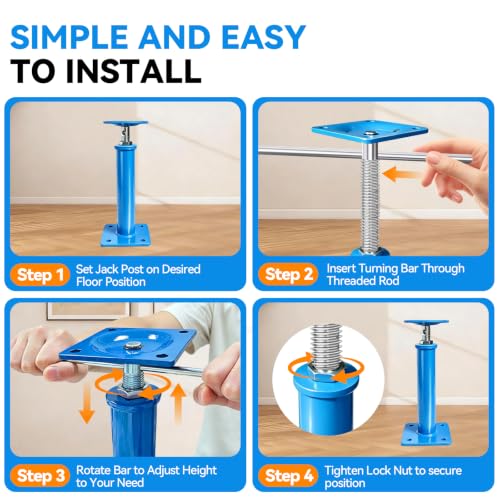 SIMPLE AND EASY
TO INSTALL

Step 1 Set Jack Post on Desired Floor Position

Step 2 Insert Turning Bar Through Threaded Rod

Step 3 Rotate Bar to Adjust Height to Your Need

Step 4 Tighten Lock Nut to secure position